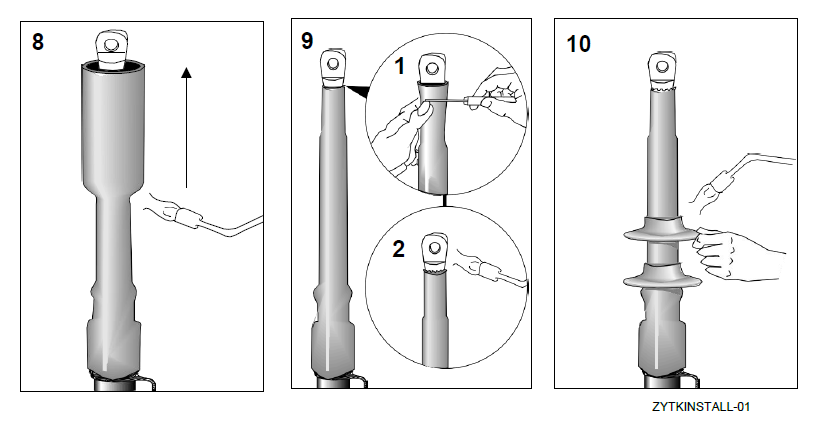 8

9

1

2

10

ZYTKINSTALL-01